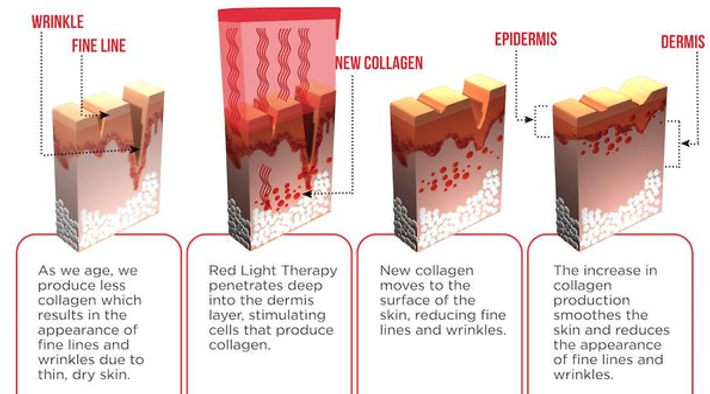 WRINKLE

FINE LINE

NEW COLLAGEN

EPIDERMIS

DERMIS

As we age, we produce less collagen which results in the appearance of fine lines and wrinkles due to thin, dry skin.

Red Light Therapy penetrates deep into the dermis layer, stimulating cells that produce collagen.

New collagen moves to the surface of the skin, reducing fine lines and wrinkles.

The increase in collagen production smoothes the skin and reduces the appearance of fine lines and wrinkles.